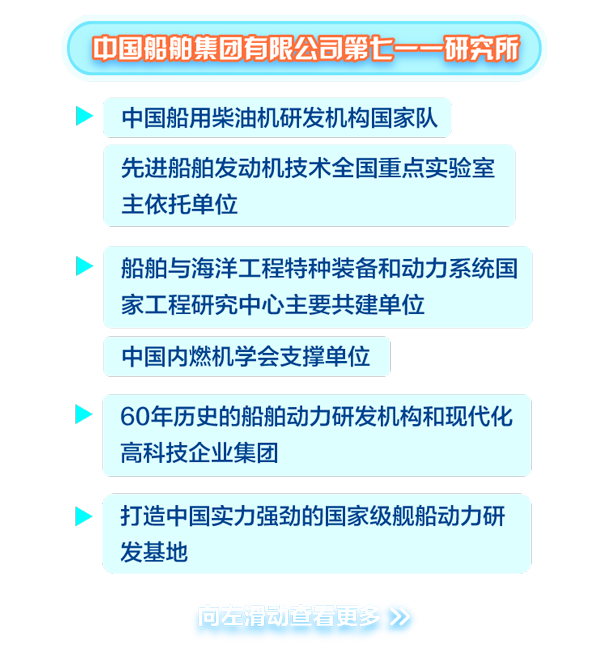 中国船舶集团有限公司第七一一研究所

▶ 中国船用柴油机研发机构国家队

先进船舶发动机技术全国重点实验室主依托单位

▶ 船舶与海洋工程特种装备和动力系统国家工程研究中心主要共建单位

中国内燃机学会支撑单位

▶ 60年历史的船舶动力研发机构和现代化高科技企业集团

▶ 打造中国实力强劲的国家级舰船动力研发基地

向左滑动查看更多 »